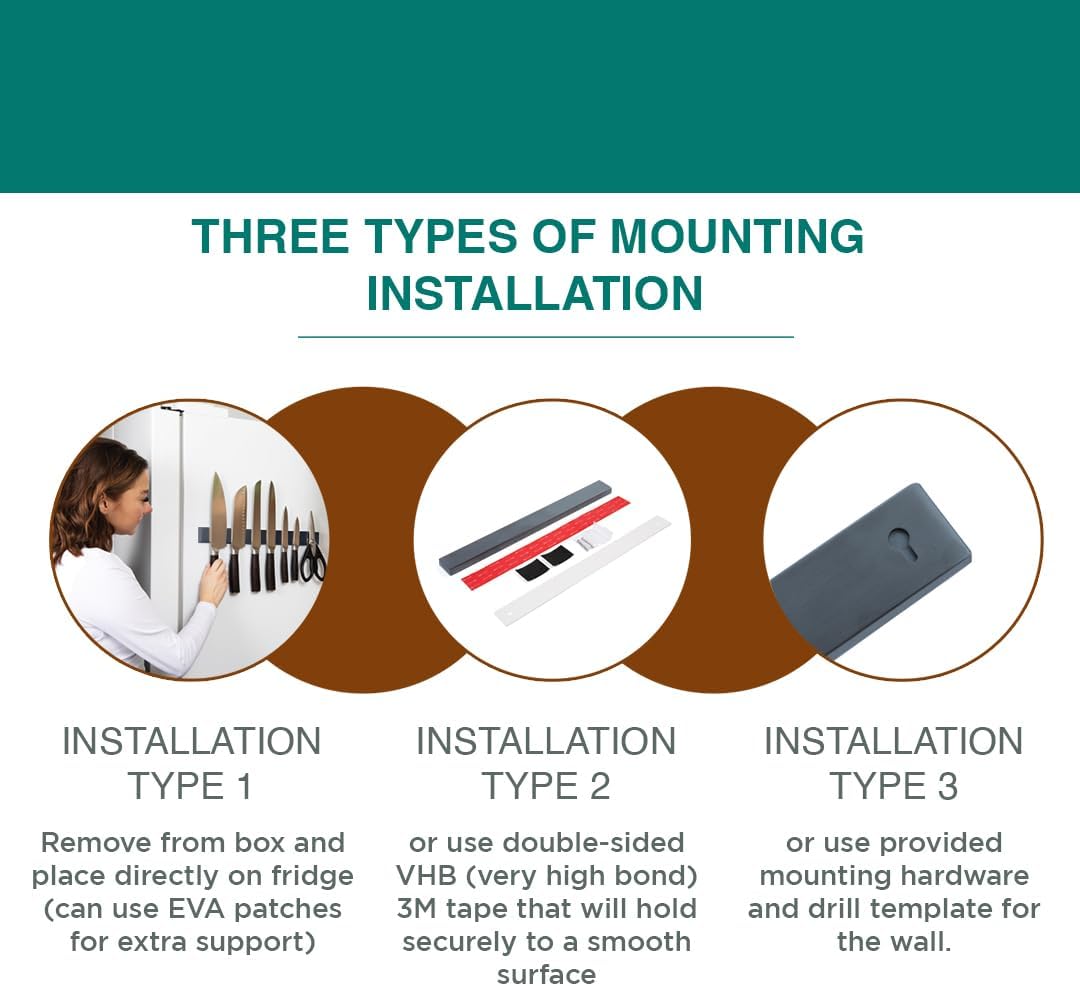 THREE TYPES OF MOUNTING INSTALLATION

INSTALLATION TYPE 1

Remove from box and place directly on fridge (can use EVA patches for extra support)

INSTALLATION TYPE 2

or use double-sided VHB (very high bond) 3M tape that will hold securely to a smooth surface

INSTALLATION TYPE 3

or use provided mounting hardware and drill template for the wall.