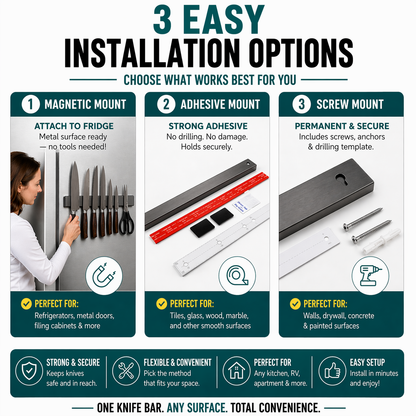 3 EASY
INSTALLATION OPTIONS

CHOOSE WHAT WORKS BEST FOR YOU

1 MAGNETIC MOUNT

ATTACH TO FRIDGE
Metal surface ready — no tools needed!

PERFECT FOR:
Refrigerators, metal doors, filing cabinets & more

2 ADHESIVE MOUNT

STRONG ADHESIVE
No drilling. No damage. Holds securely.

PERFECT FOR:
Tiles, glass, wood, marble, and other smooth surfaces

3 SCREW MOUNT

PERMANENT & SECURE
Includes screws, anchors & drilling template.

PERFECT FOR:
Walls, drywall, concrete & painted surfaces

STRONG & SECURE
Keeps knives safe and in reach.

FLEXIBLE & CONVENIENT
Pick the method that fits your space.

PERFECT FOR
Any kitchen, RV, apartment & more.

EASY SETUP
Install in minutes and enjoy!

ONE KNIFE BAR. ANY SURFACE. TOTAL CONVENIENCE.